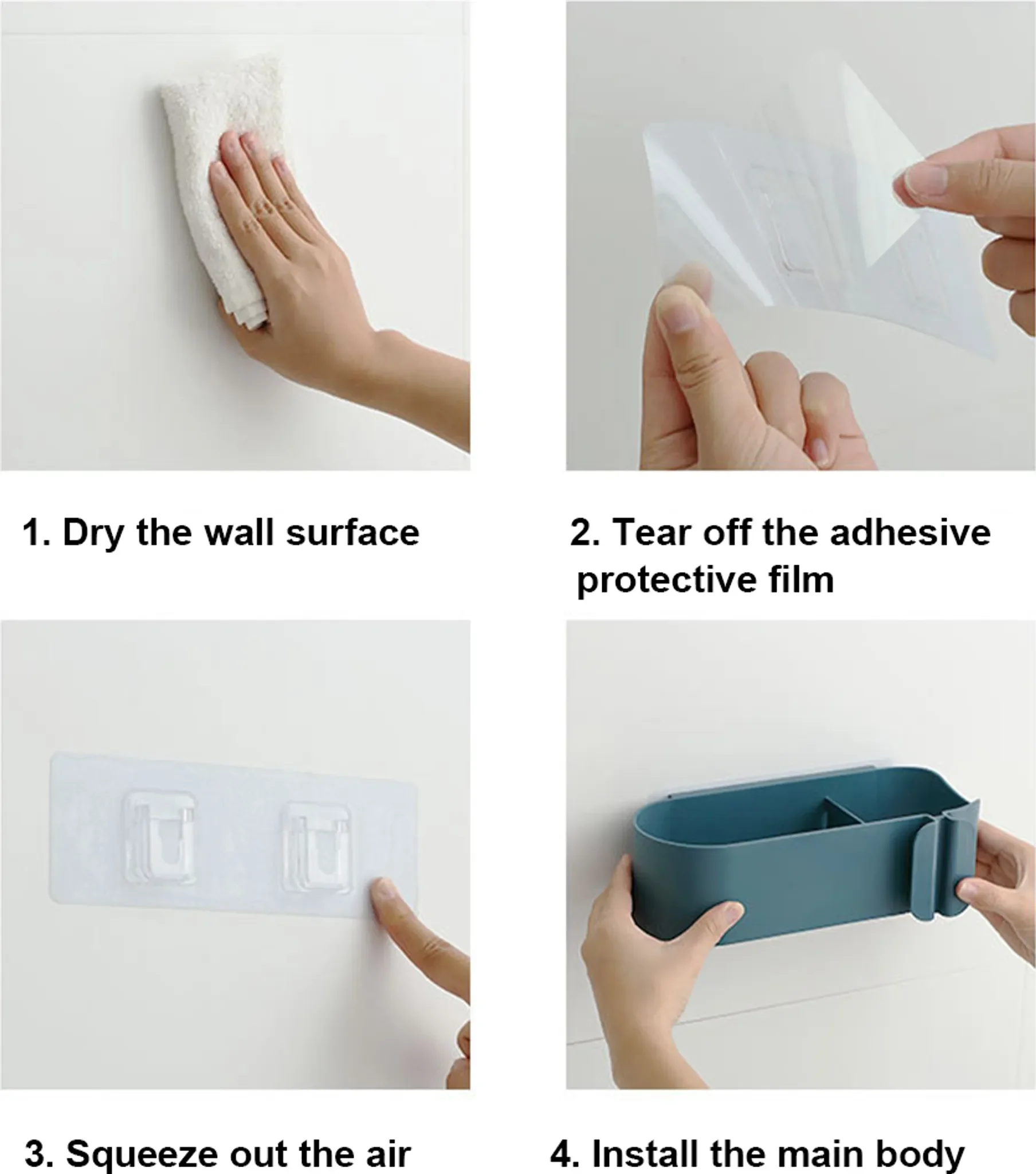 1. Dry the wall surface

2. Tear off the adhesive protective film

3. Squeeze out the air

4. Install the main body