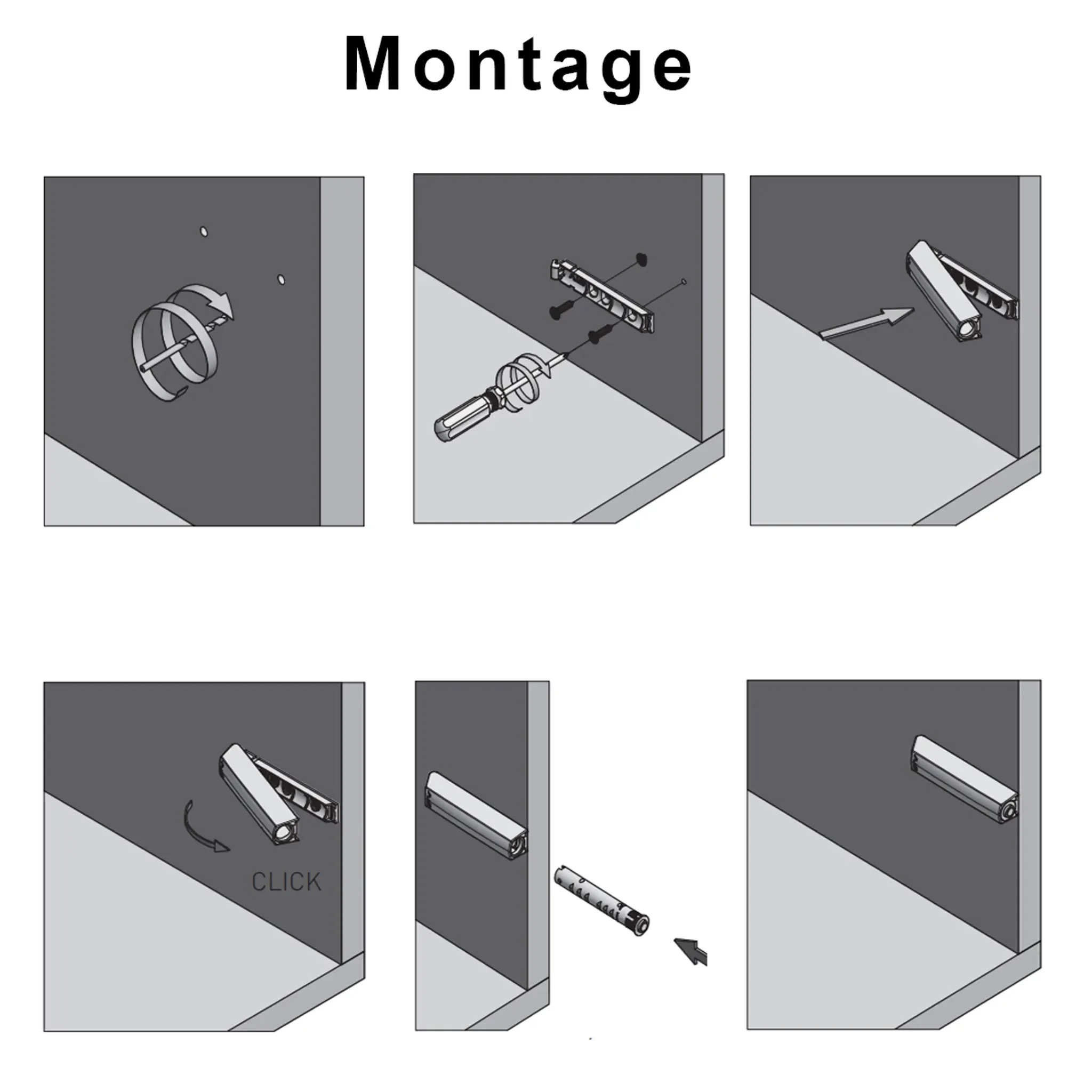 Montage

CLICK